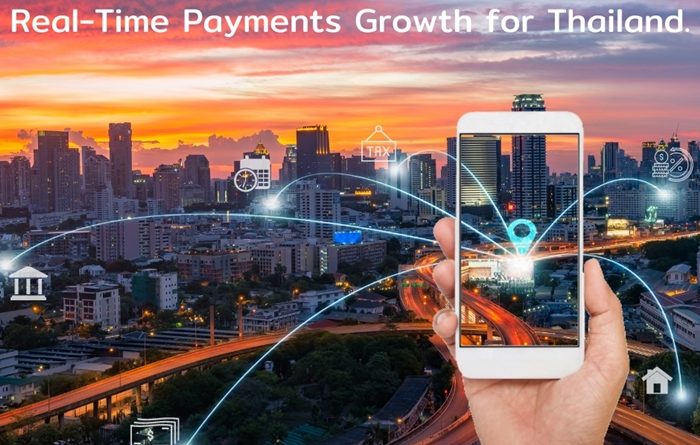 Real-Time Payments Growth for Thailand.

TAX