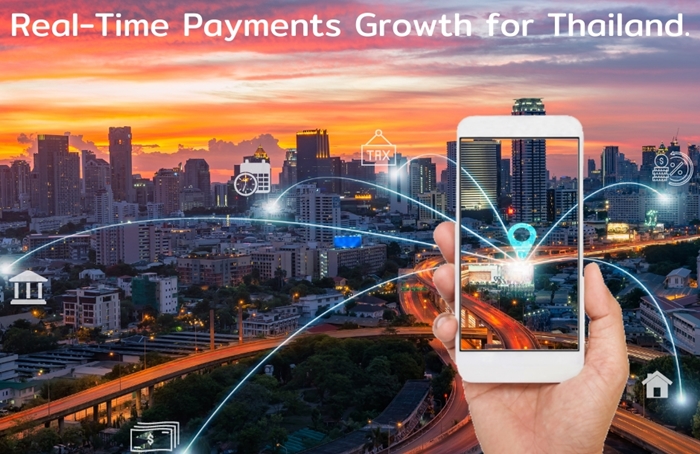 Real-Time Payments Growth for Thailand.

TAX