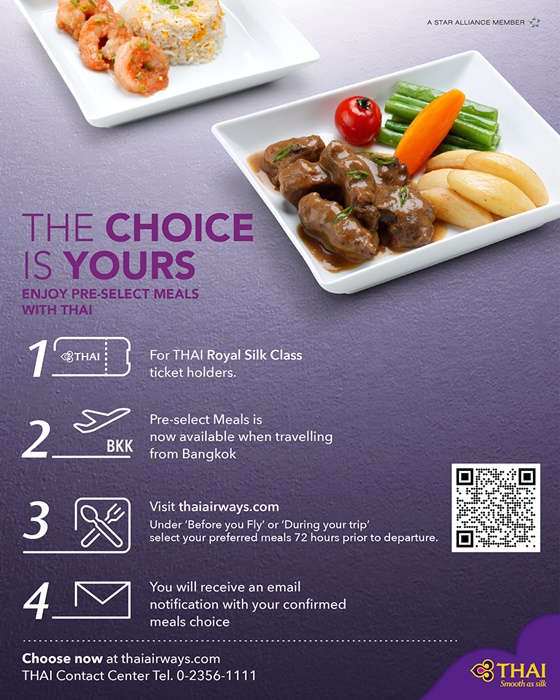 A STAR ALLIANCE MEMBER

THE CHOICE IS YOURS
ENJOY PRE-SELECT MEALS WITH THAI

1 THAI For THAI Royal Silk Class ticket holders.

2 BKK Pre-select Meals is now available when travelling from Bangkok

3 Visit thaiairways.com
Under 'Before you Fly' or 'During your trip' select your preferred meals 72 hours prior to departure.

4 You will receive an email notification with your confirmed meals choice

Choose now at thaiairways.com
THAI Contact Center Tel. 0-2356-1111

THAI
Smooth as silk